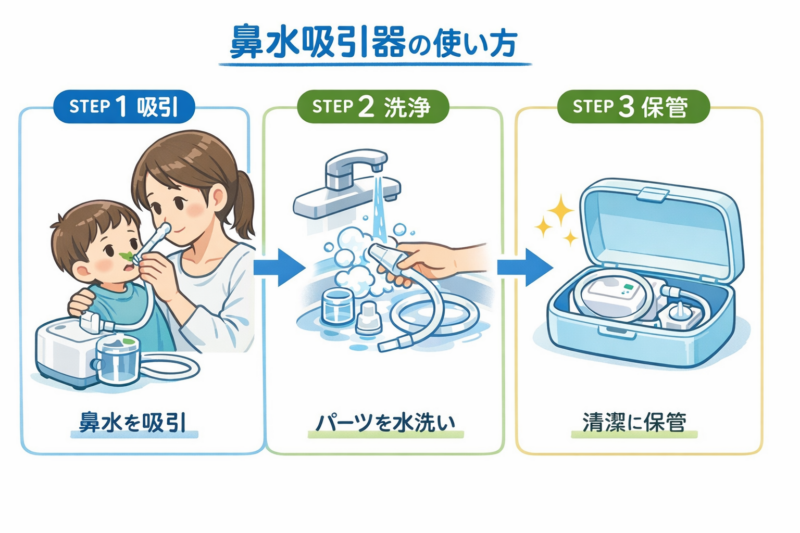 鼻水吸引器の使い方

STEP 1 吸引

鼻水を吸引

STEP 2 洗浄

パーツを水洗い

STEP 3 保管

清潔に保管