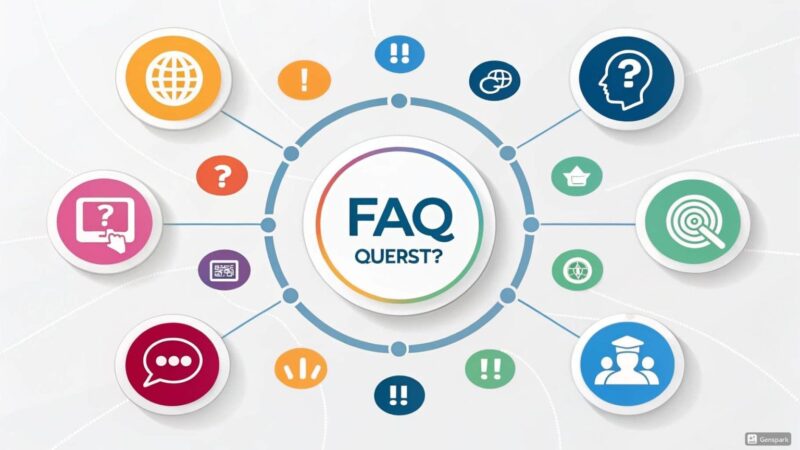 FAQ
QUERST?

Genspark