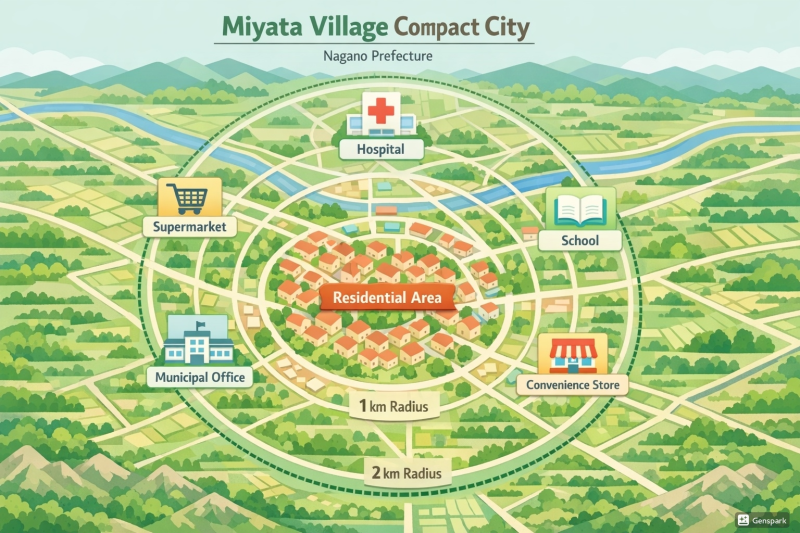 Miyata Village Compact City

Nagano Prefecture

Hospital

Supermarket

School

Residential Area

Municipal Office

Convenience Store

1 km Radius

2 km Radius

Genspark