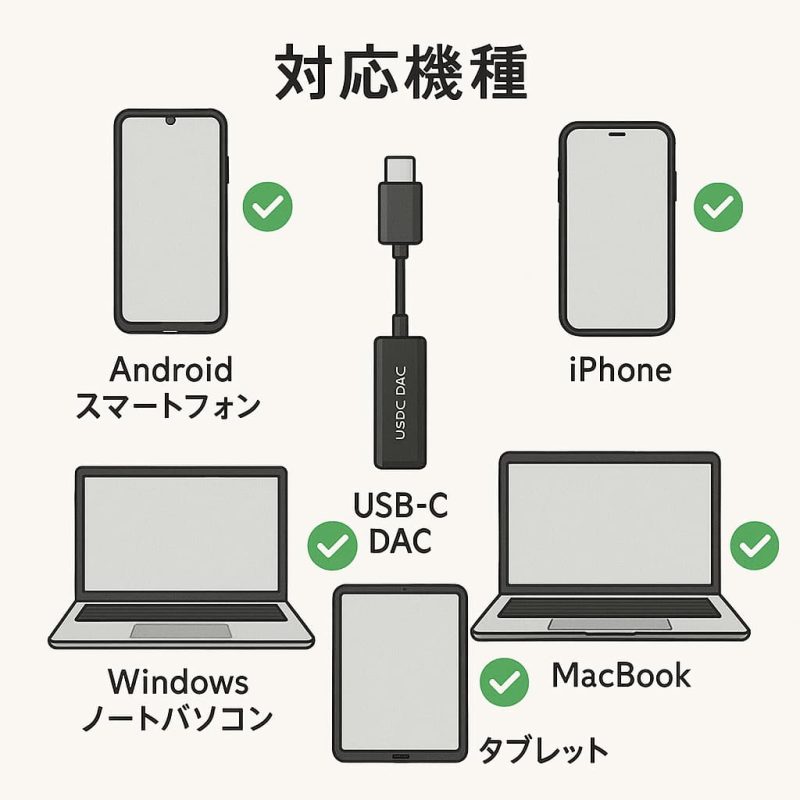 対応機種

Android
スマートフォン

USDC DAC

iPhone

USB-C
DAC

Windows
ノートバソコン

MacBook

タブレット